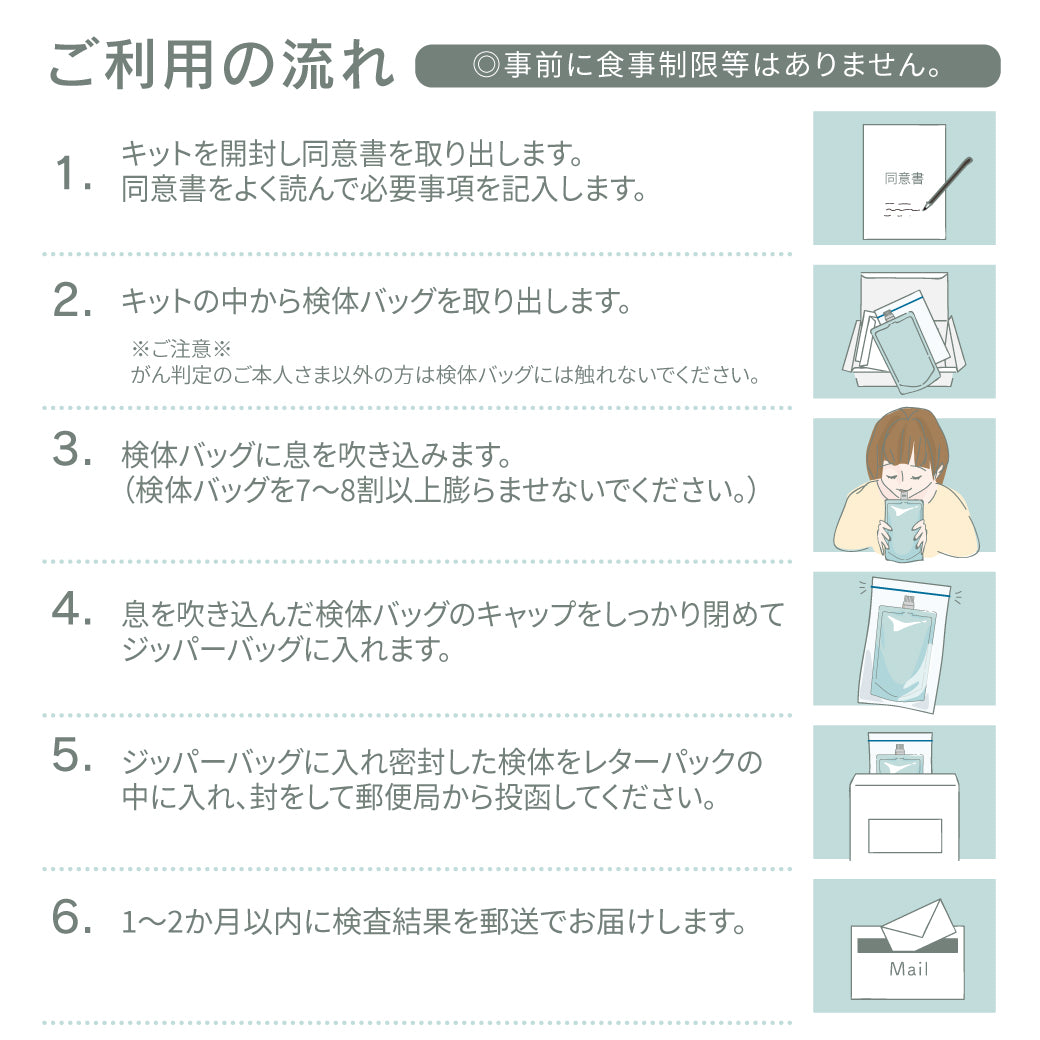 ご利用の流れ
◎事前に食事制限等はありません。

1. キットを開封し同意書を取り出します。
同意書をよく読んで必要事項を記入します。

同意書

2. キットの中から検体バッグを取り出します。

※ご注意※
がん判定のご本人さま以外の方は検体バッグには触れないでください。

3. 検体バッグに息を吹き込みます。
（検体バッグを7〜8割以上膨らませないでください。）

4. 息を吹き込んだ検体バッグのキャップをしっかり閉めてジッパーバッグに入れます。

5. ジッパーバッグに入れ密封した検体をレターパックの中に入れ、封をして郵便局から投函してください。

6. 1〜2か月以内に検査結果を郵送でお届けします。

Mail